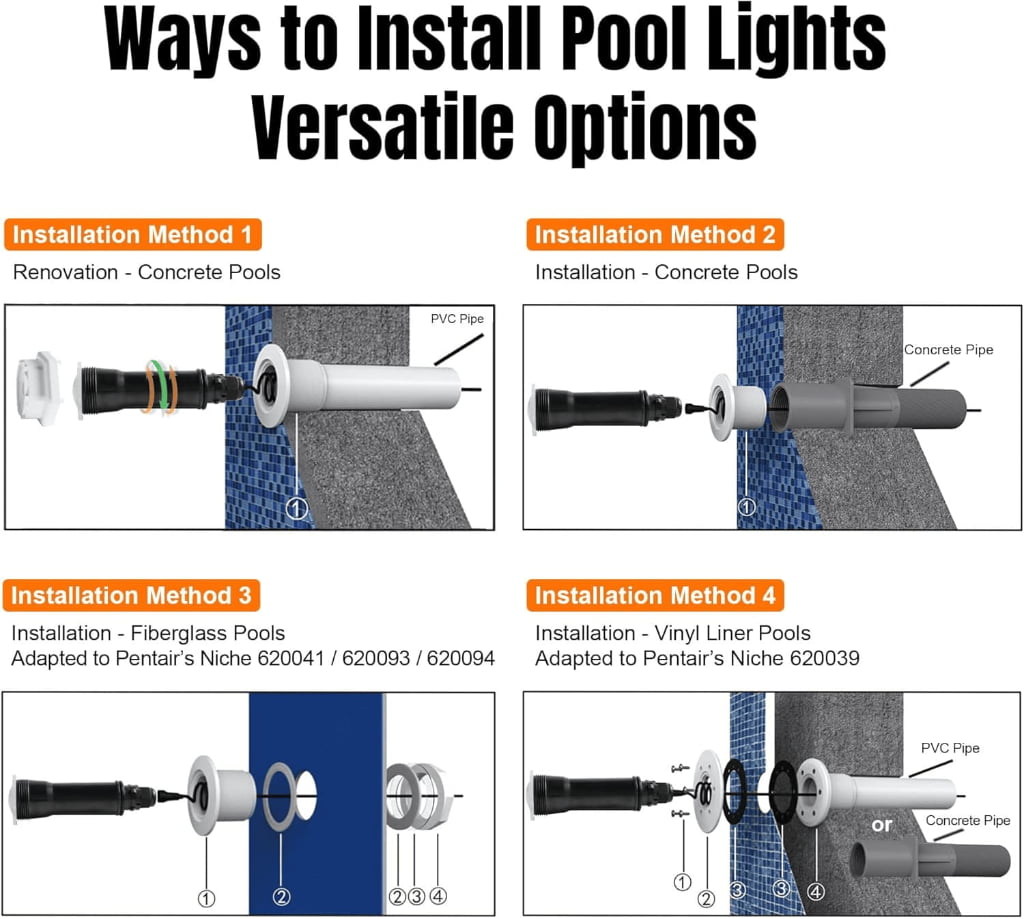 Ways to Install Pool Lights Versatile Options

Installation Method 1

Renovation - Concrete Pools

PVC Pipe

①

Installation Method 2

Installation - Concrete Pools

Concrete Pipe

①

Installation Method 3

Installation - Fiberglass Pools
Adapted to Pentair's Niche 620041 / 620093 / 620094

① ② ② ③ ④

Installation Method 4

Installation - Vinyl Liner Pools
Adapted to Pentair's Niche 620039

PVC Pipe

or

Concrete Pipe

① ② ③ ③ ④